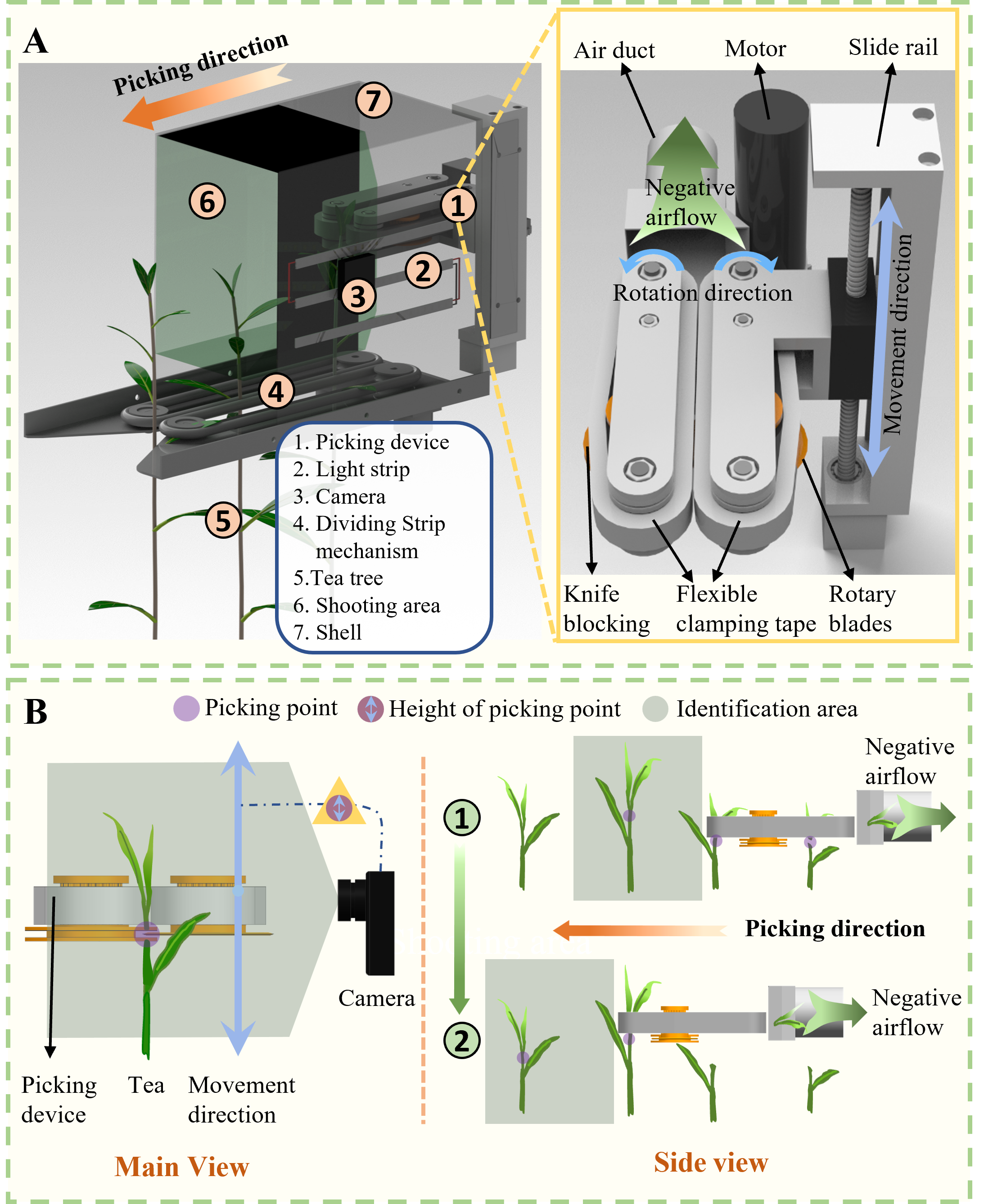 A

Picking direction

7

6

1

2

3

4

5

1. Picking device
2. Light strip
3. Camera
4. Dividing Strip mechanism
5.Tea tree
6. Shooting area
7. Shell

Air duct  Motor  Slide rail

Negative airflow

Rotation direction

Movement direction

Knife blocking  Flexible clamping tape  Rotary blades

B

Picking point  Height of picking point  Identification area

Camera

Picking device  Tea  Movement direction

Main View

1

2

Negative airflow

Picking direction

Negative airflow

Side view